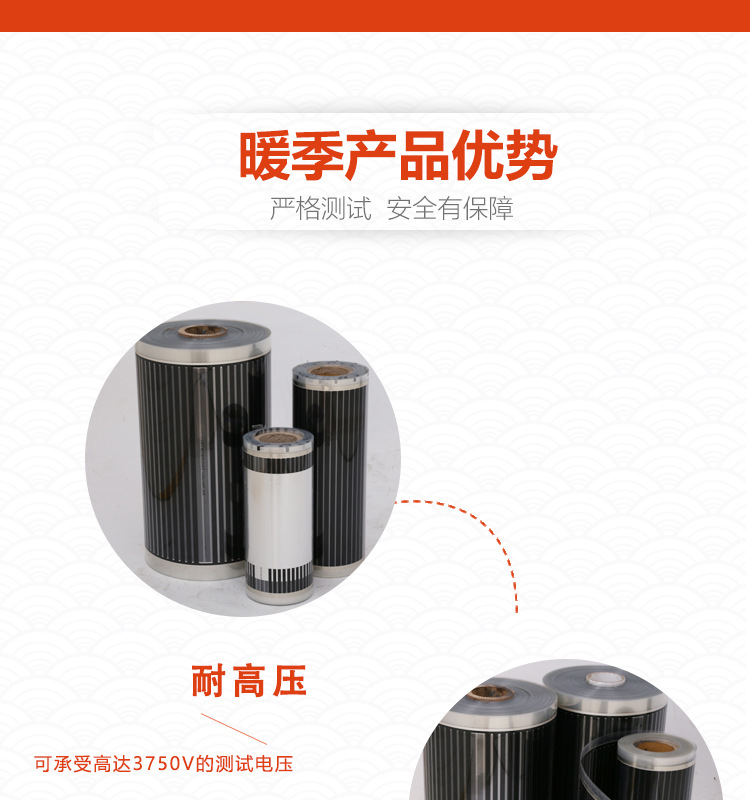 暖季产品优势
严格测试 安全有保障

耐高压
可承受高达3750V的测试电压